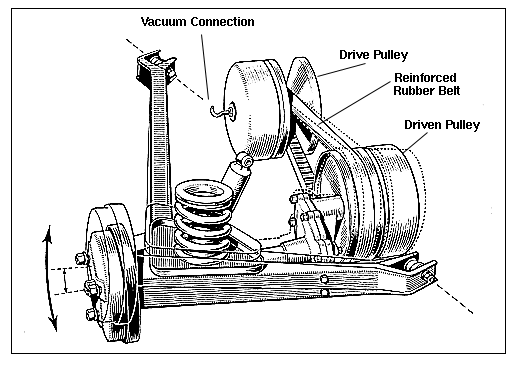 Vacuum Connection

Drive Pulley

Reinforced Rubber Belt

Driven Pulley