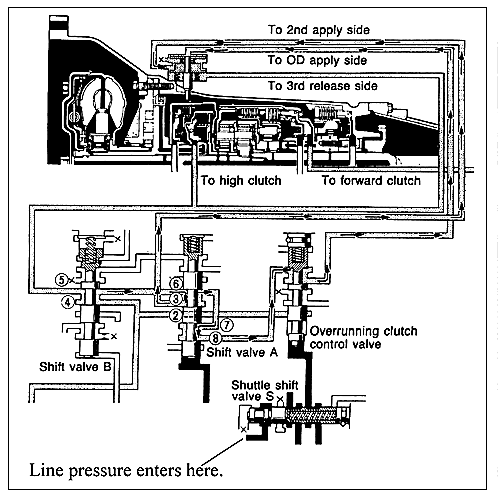 To 2nd apply side

To OD apply side

To 3rd release side

To high clutch

To forward clutch

5

4

6

3

2

7

8

Shift valve B

Shift valve A

Overrunning clutch control valve

Shuttle shift valve S

Line pressure enters here.