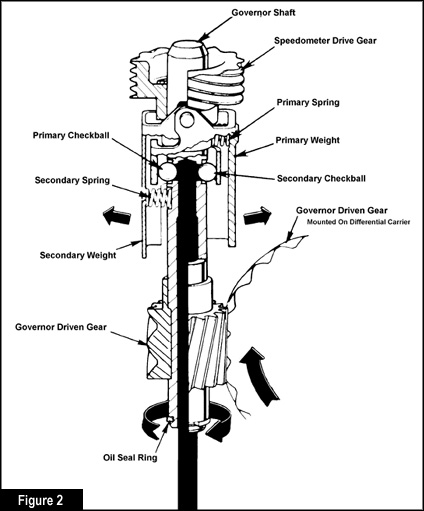 Governor Shaft

Speedometer Drive Gear

Primary Spring

Primary Checkball

Primary Weight

Secondary Spring

Secondary Checkball

Governor Driven Gear
Mounted On Differential Carrier

Secondary Weight

Governor Driven Gear

Oil Seal Ring

Figure 2