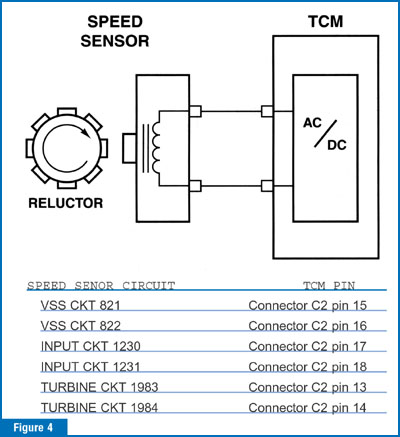 SPEED SENSOR

TCM

AC / DC

RELUCTOR

| SPEED SENOR CIRCUIT | TCM PIN |
|---|---|
| VSS CKT 821 | Connector C2 pin 15 |
| VSS CKT 822 | Connector C2 pin 16 |
| INPUT CKT 1230 | Connector C2 pin 17 |
| INPUT CKT 1231 | Connector C2 pin 18 |
| TURBINE CKT 1983 | Connector C2 pin 13 |
| TURBINE CKT 1984 | Connector C2 pin 14 |

Figure 4